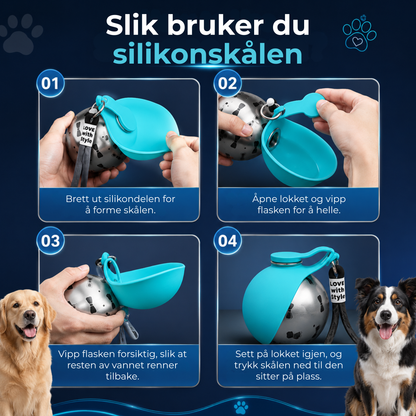 Slik bruker du
silikonskålen

01
LOVE with Style
Brett ut silikondelen for å forme skålen.

02
Åpne lokket og vipp flasken for å helle.

03
Vipp flasken forsiktig, slik at resten av vannet renner tilbake.

04
LOVE with Style
Sett på lokket igjen, og trykk skålen ned til den sitter på plass.