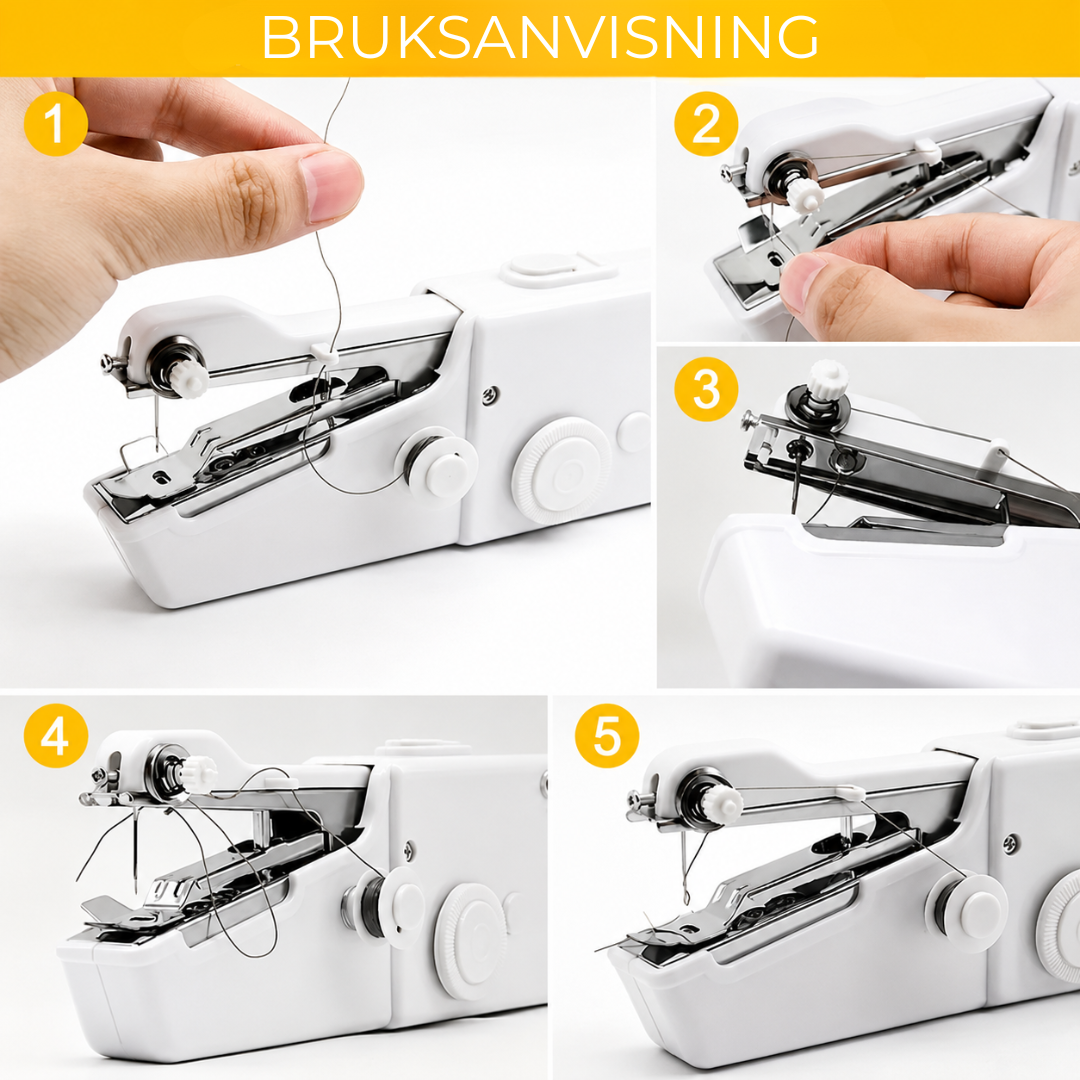 BRUKSANVISNING

1

2

3

4

5