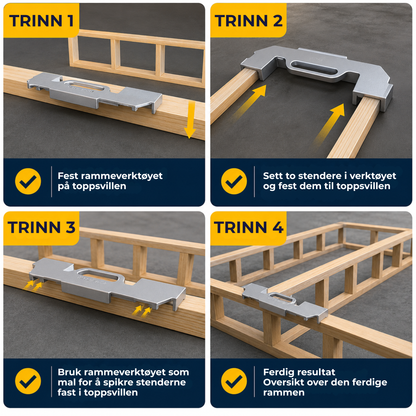 TRINN 1

Fest rammeverktøyet på toppsvillen

TRINN 2

Sett to stendere i verktøyet og fest dem til toppsvillen

TRINN 3

Bruk rammeverktøyet som mal for å spikre stenderne fast i toppsvillen

TRINN 4

Ferdig resultat
Oversikt over den ferdige rammen