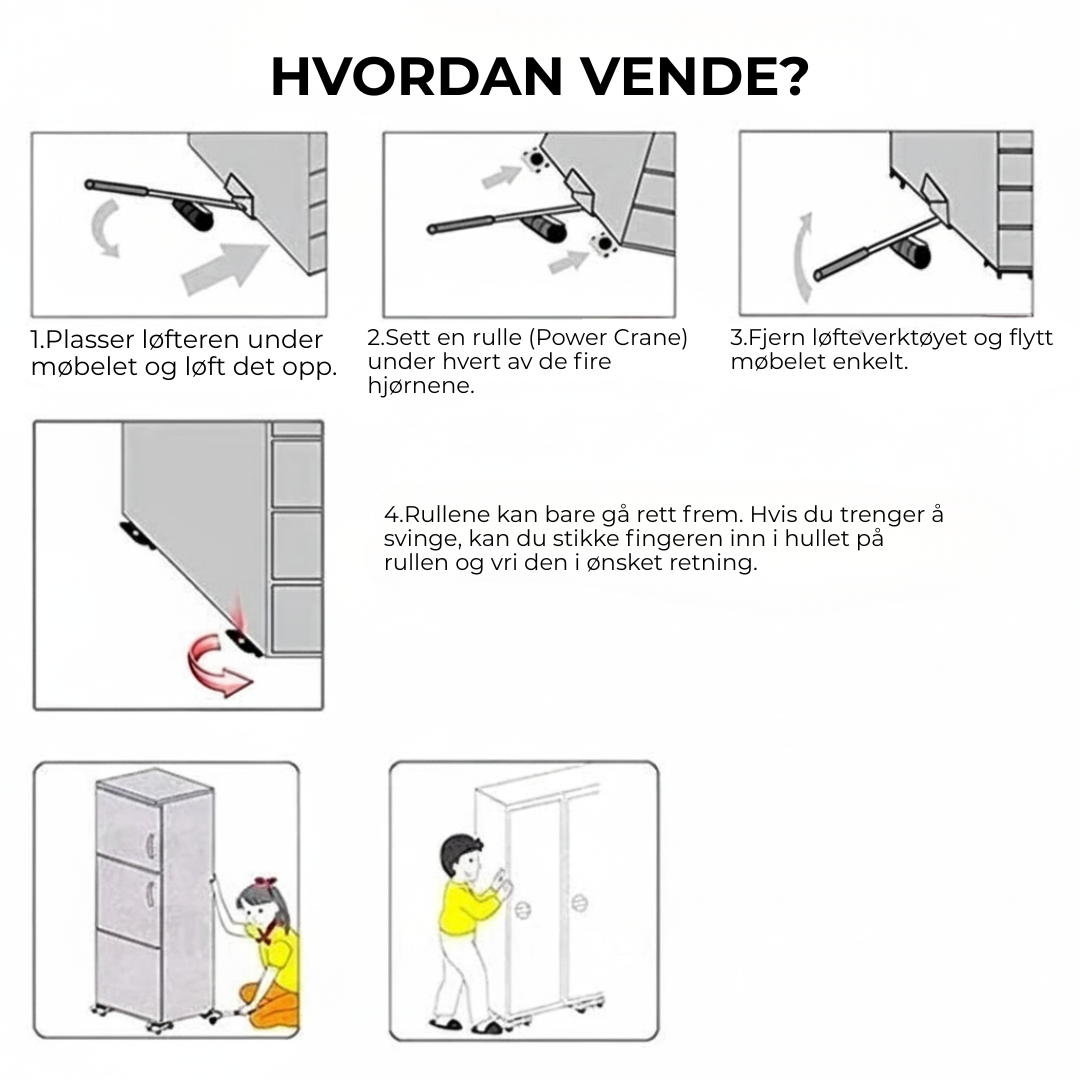 HVORDAN VENDE?

1.Plasser løfteren under møbelet og løft det opp.

2.Sett en rulle (Power Crane) under hvert av de fire hjørnene.

3.Fjern løfteverktøyet og flytt møbelet enkelt.

4.Rullene kan bare gå rett frem. Hvis du trenger å svinge, kan du stikke fingeren inn i hullet på rullen og vri den i ønsket retning.